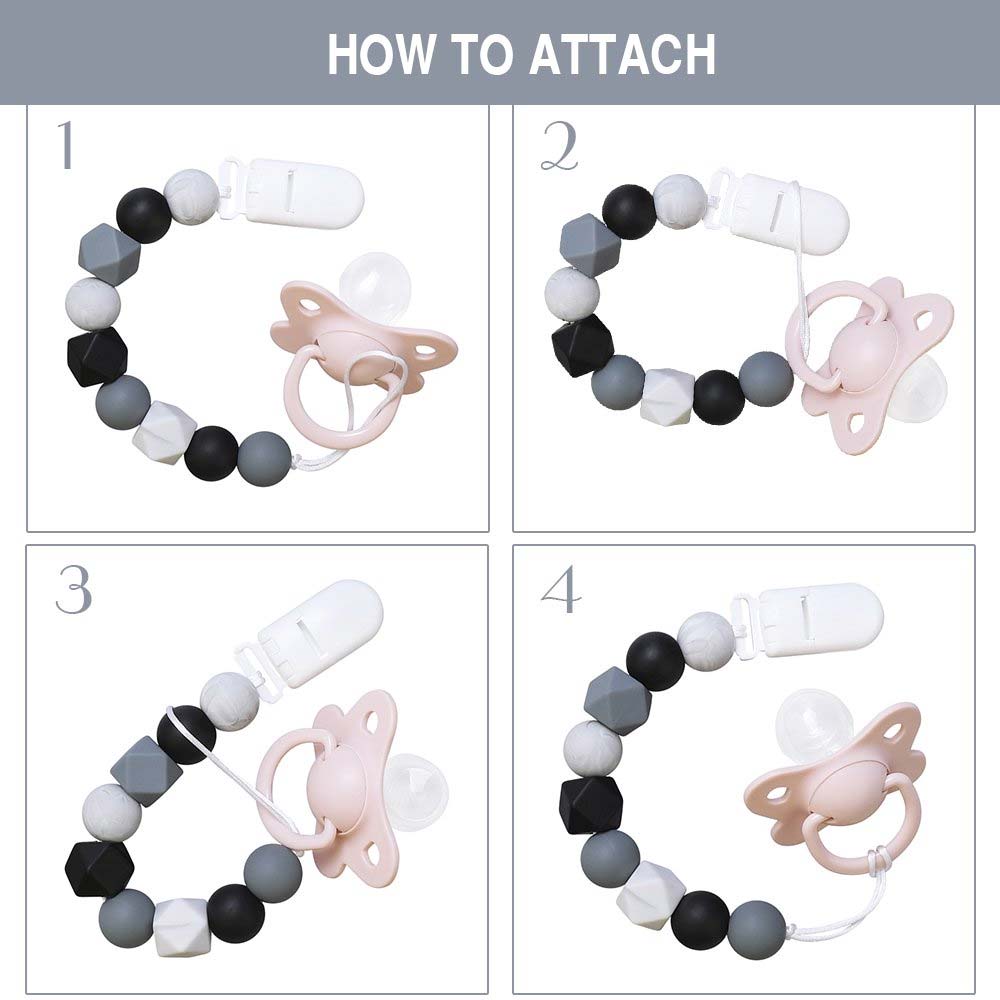 HOW TO ATTACH

1

2

3

4